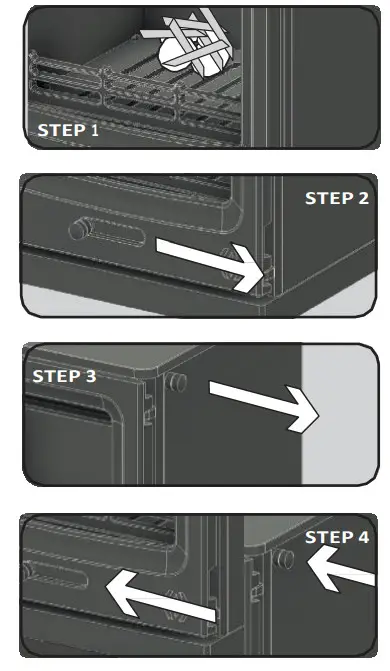 STEP 1

STEP 2

STEP 3

STEP 4