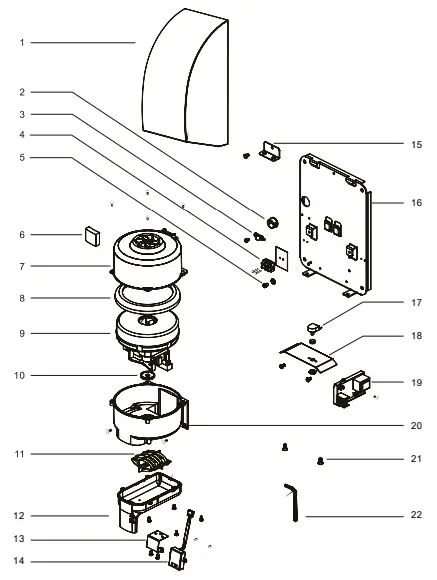 1
2
3
4
5
6
7
8
9
10
11
12
13
14
15
16
17
18
19
20
21
22