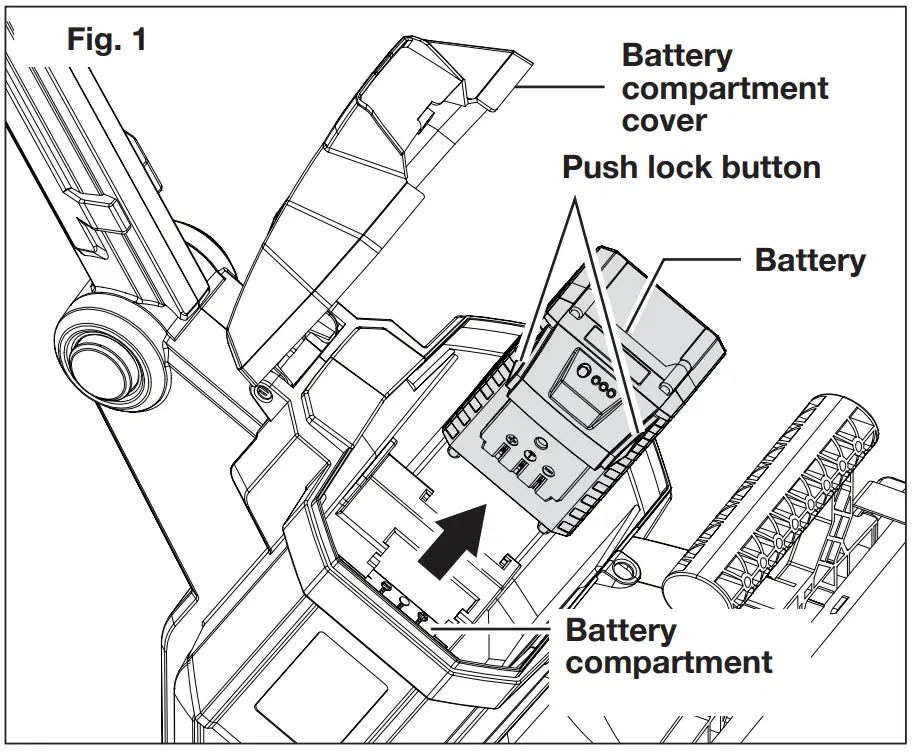 Fig. 1

Battery compartment cover

Push lock button

Battery

Battery compartment