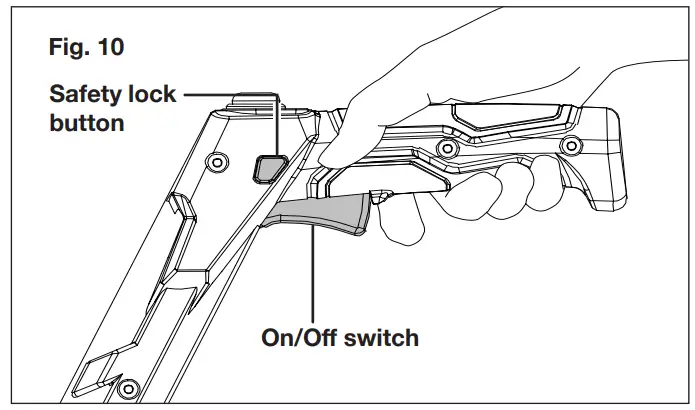 Fig. 10

Safety lock button

On/Off switch