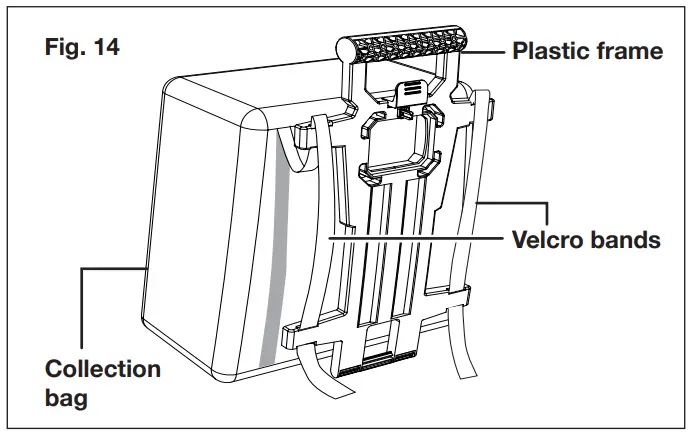 Fig. 14

Plastic frame

Velcro bands

Collection bag