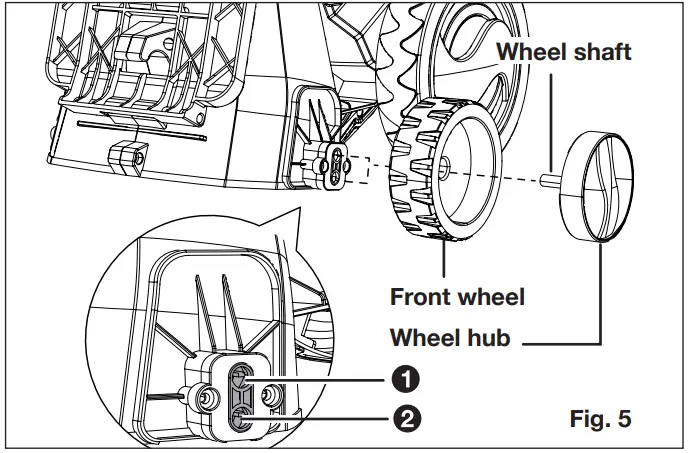 Wheel shaft

Front wheel

Wheel hub

1

2

Fig. 5