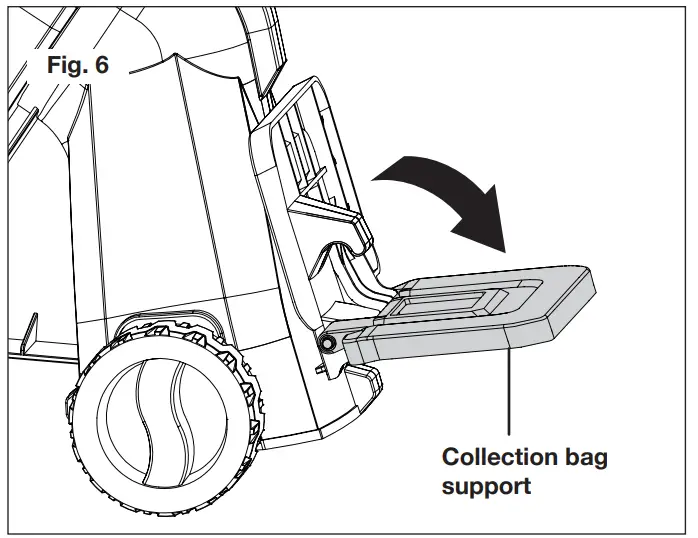 Fig. 6

Collection bag support