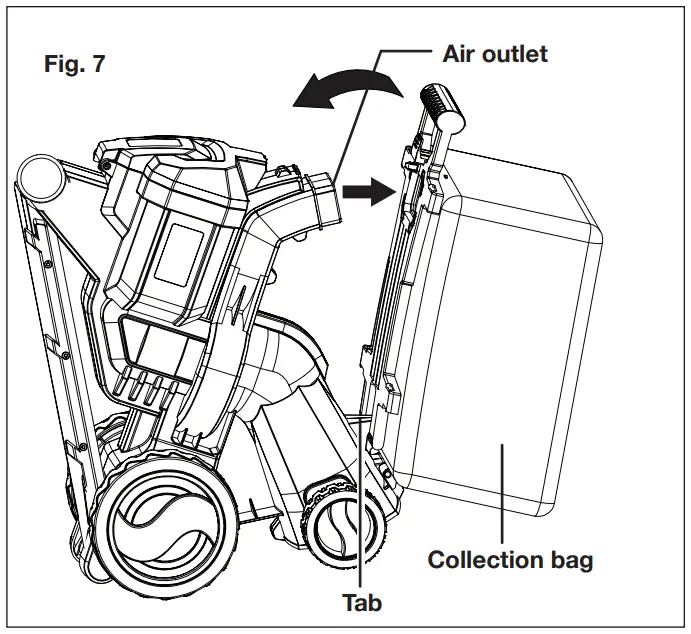 Fig. 7

Air outlet

Collection bag

Tab