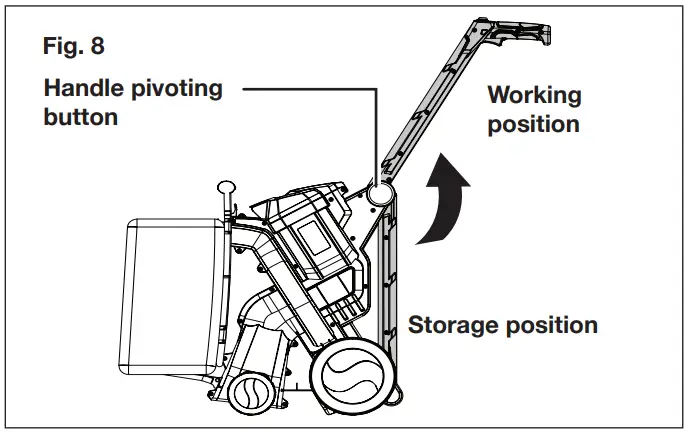 Fig. 8

Handle pivoting button

Working position

Storage position