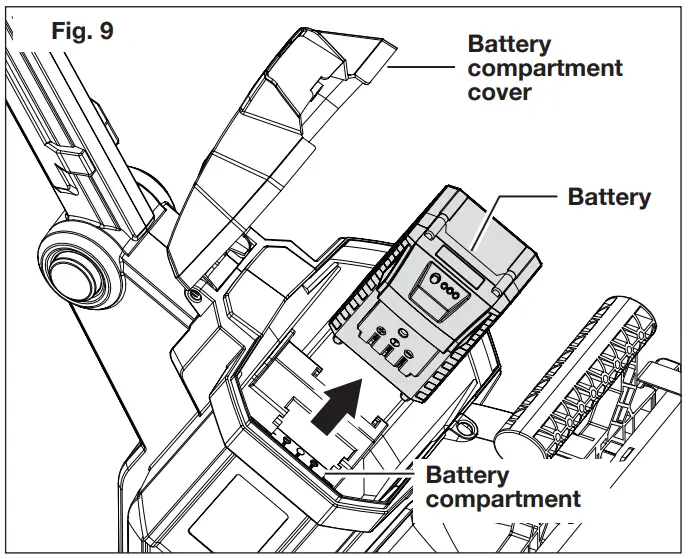 Fig. 9

Battery compartment cover

Battery

Battery compartment