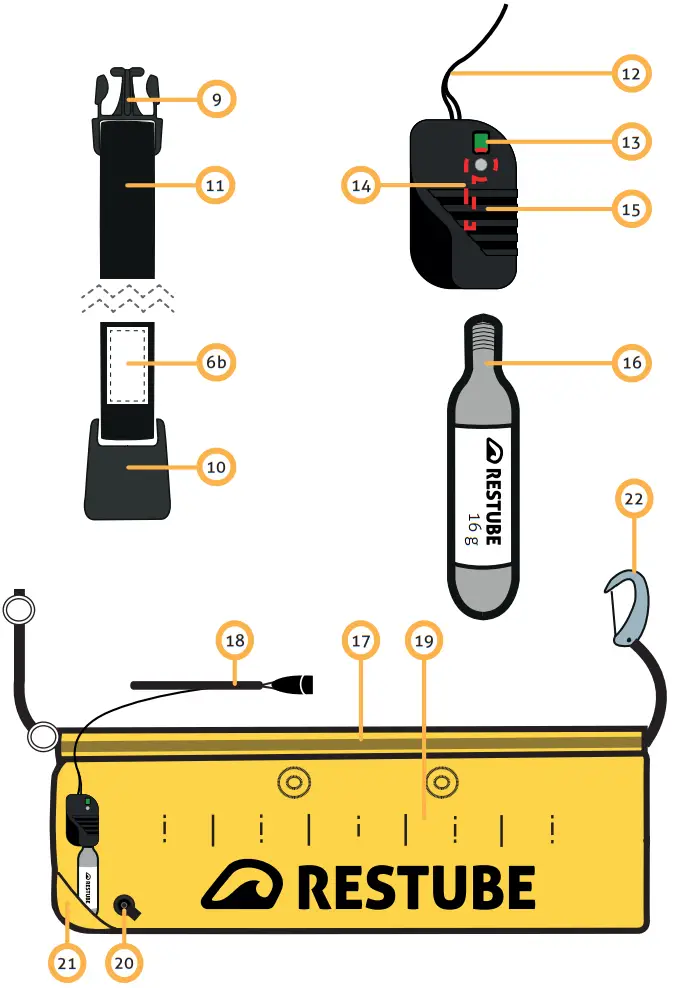 9
11
6b
10
12
13
14
15
16
RESTUBE
16 g
22
18
17
19
RESTUBE
RESTUBE
21
20