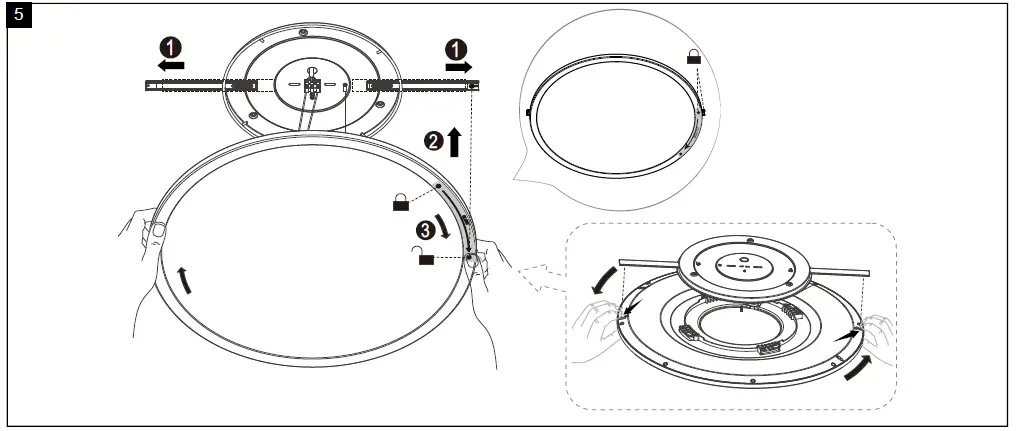 5

1

1

2

3