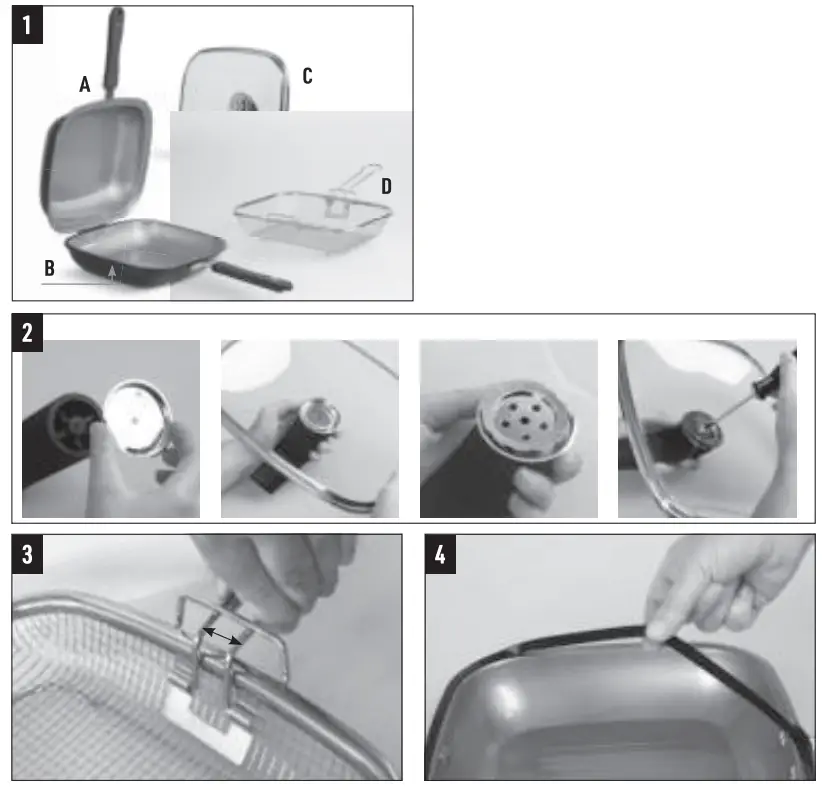 1
A
C
D
B
2
3
4