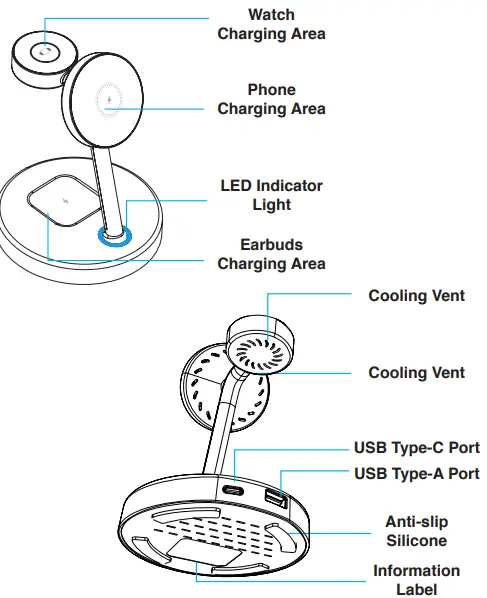 Watch Charging Area

Phone Charging Area

LED Indicator Light

Earbuds Charging Area

Cooling Vent

Cooling Vent

USB Type-C Port

USB Type-A Port

Anti-slip Silicone

Information Label