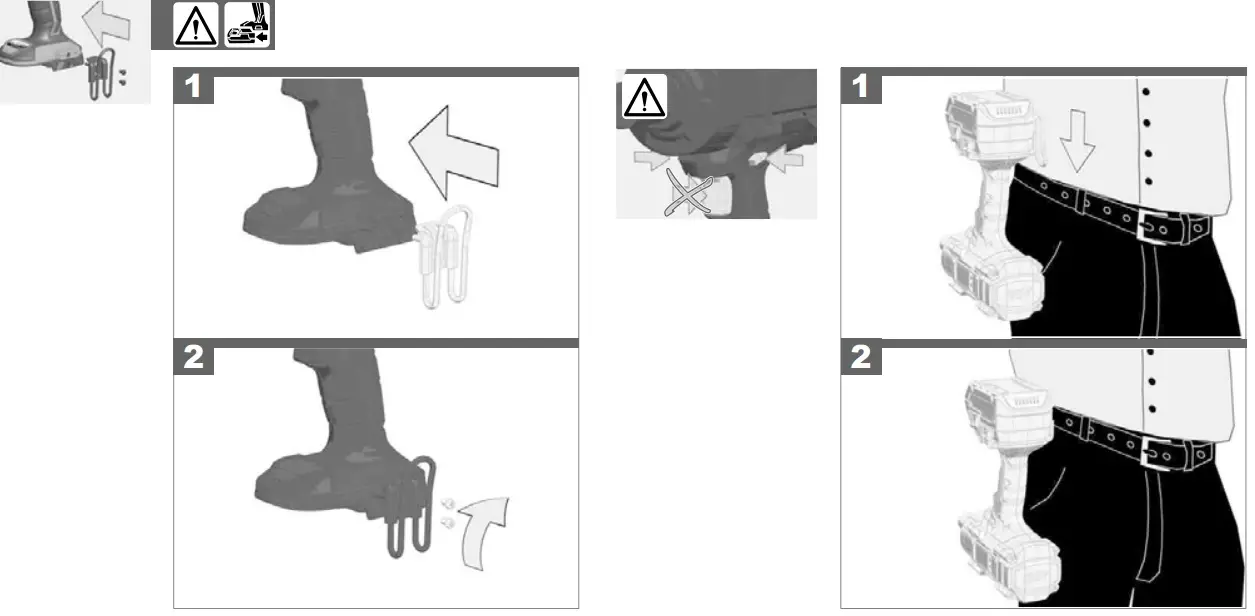 1
2
1
2