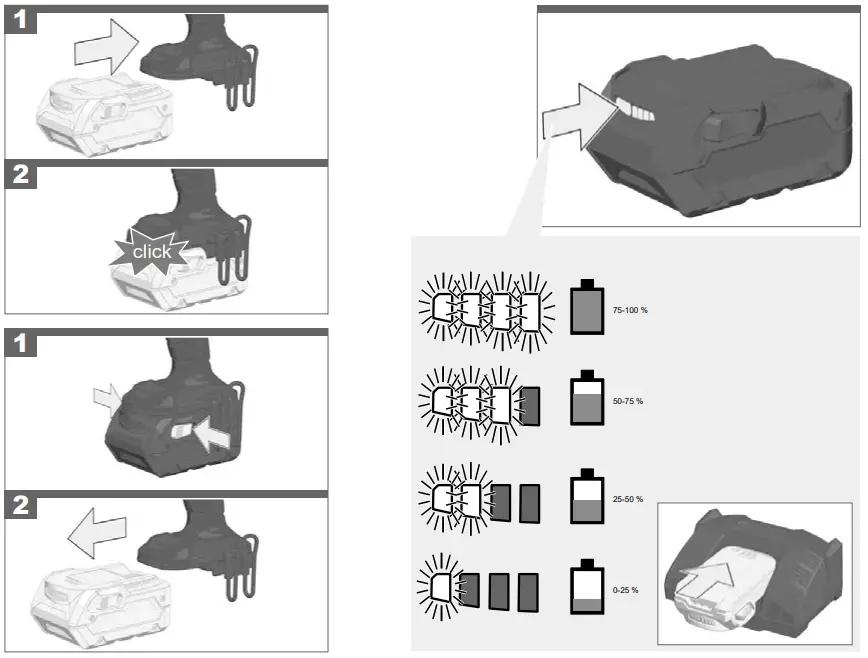 1

2

click

1

2

75-100 %

50-75 %

25-50 %

0-25 %