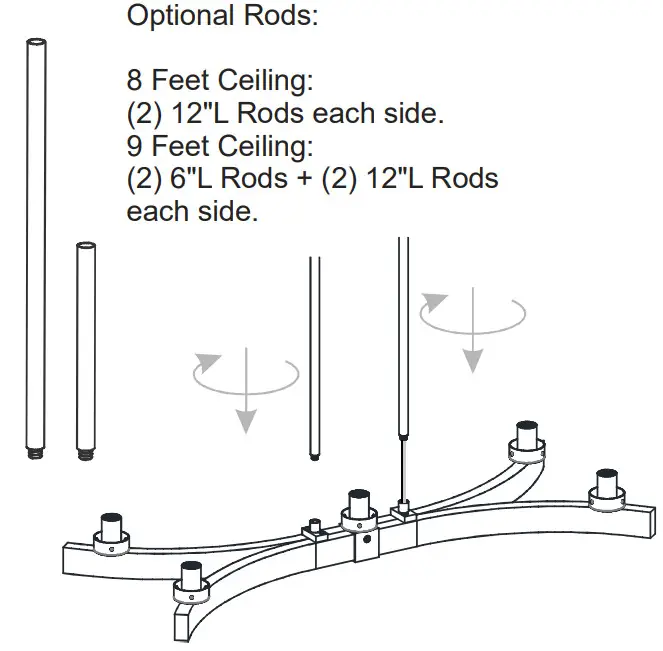 Optional Rods:

8 Feet Ceiling:
(2) 12"L Rods each side.
9 Feet Ceiling:
(2) 6"L Rods + (2) 12"L Rods each side.