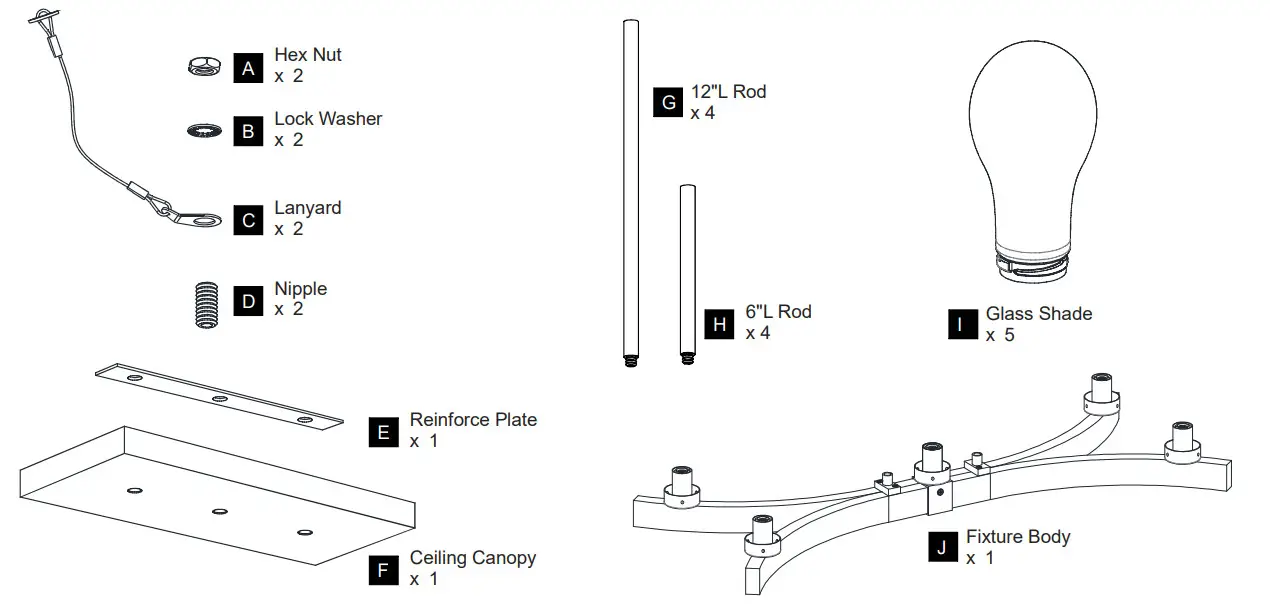 A Hex Nut
x 2

B Lock Washer
x 2

C Lanyard
x 2

D Nipple
x 2

E Reinforce Plate
x 1

F Ceiling Canopy
x 1

G 12"L Rod
x 4

H 6"L Rod
x 4

I Glass Shade
x 5

J Fixture Body
x 1