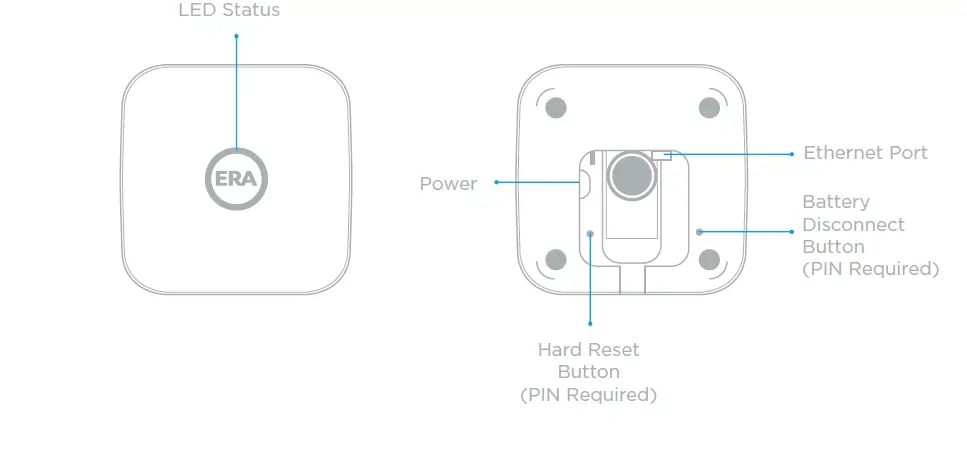 LED Status

ERA

Power

Ethernet Port

Battery Disconnect Button (PIN Required)

Hard Reset Button (PIN Required)