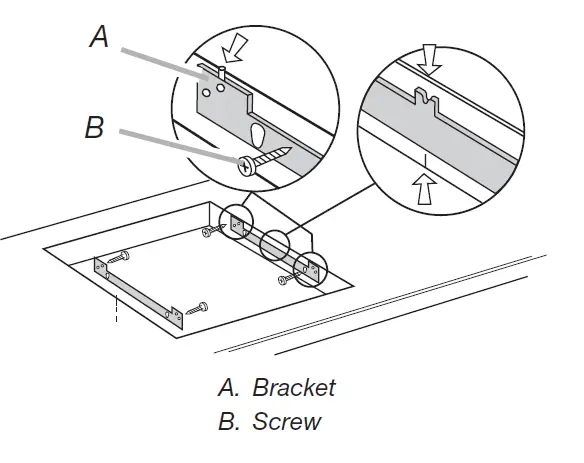 A
B

A. Bracket
B. Screw