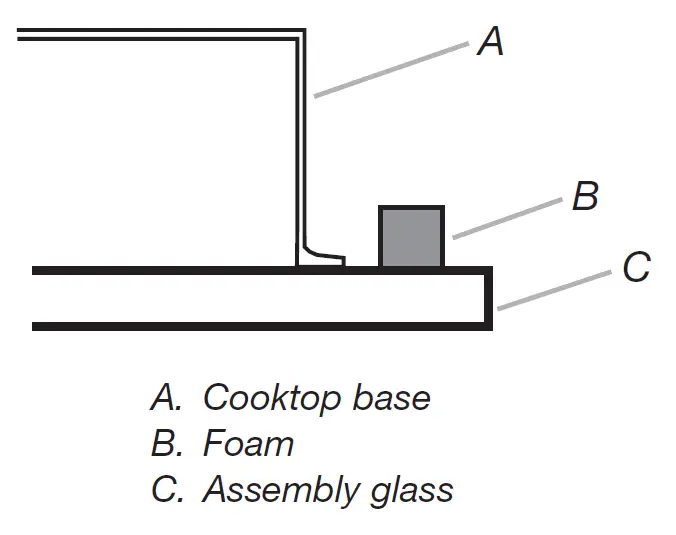 A
B
C

A. Cooktop base
B. Foam
C. Assembly glass