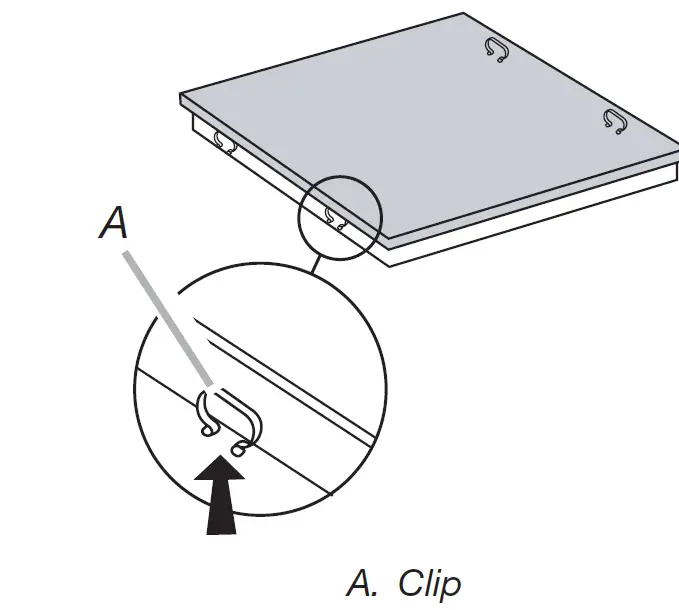 A

A. Clip