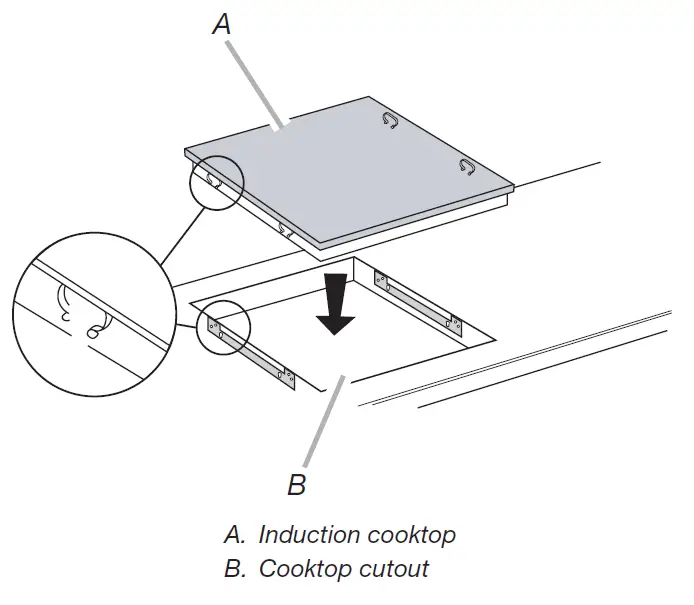 A

B

A. Induction cooktop
B. Cooktop cutout