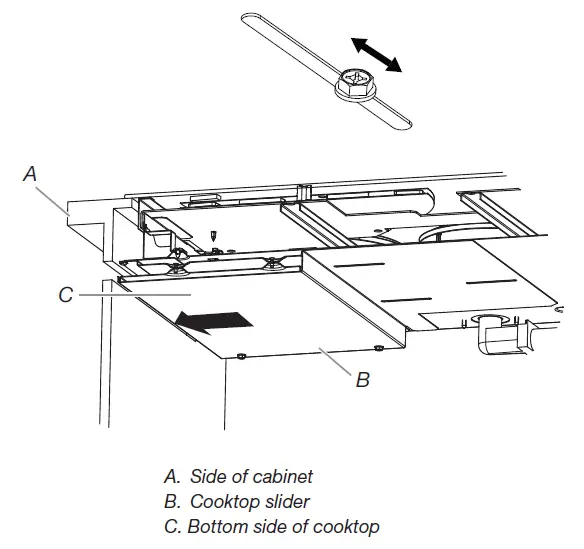 A

C

B

A. Side of cabinet
B. Cooktop slider
C. Bottom side of cooktop