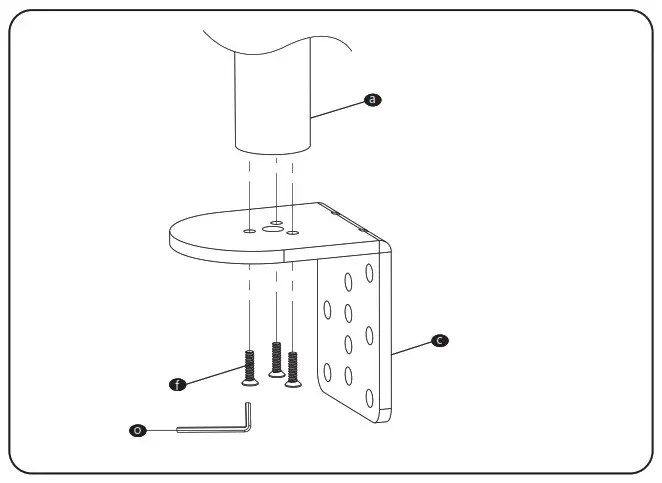 a
c
f
o