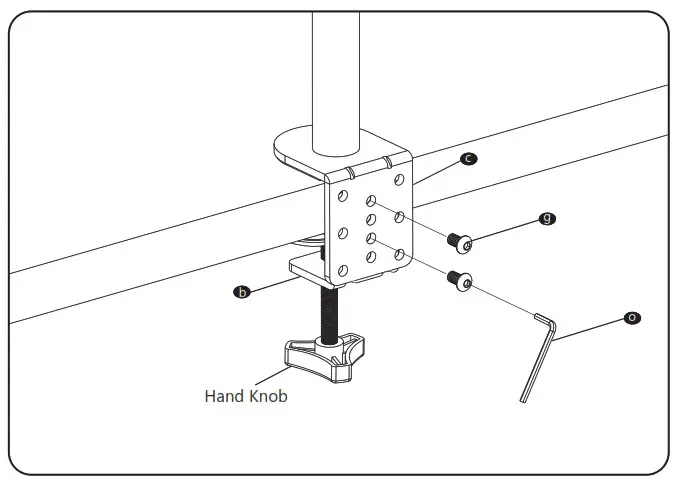 c
g
b
o
Hand Knob