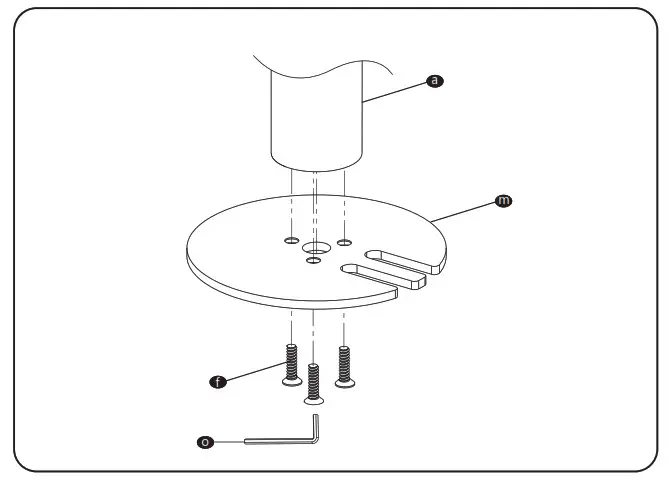 a
m
f
o