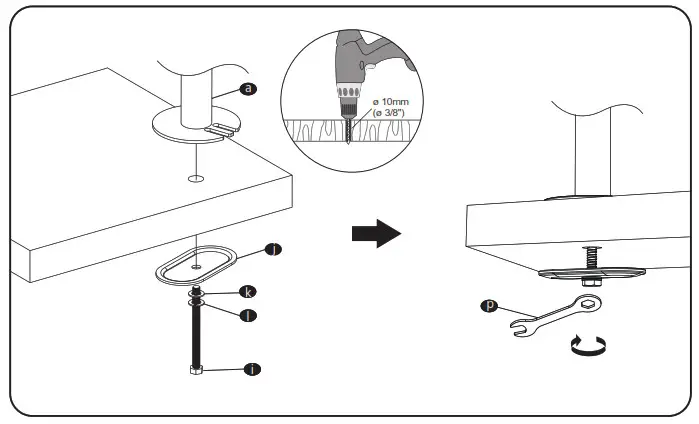 a

ø 10mm
(ø 3/8")

j

k

l

i

p