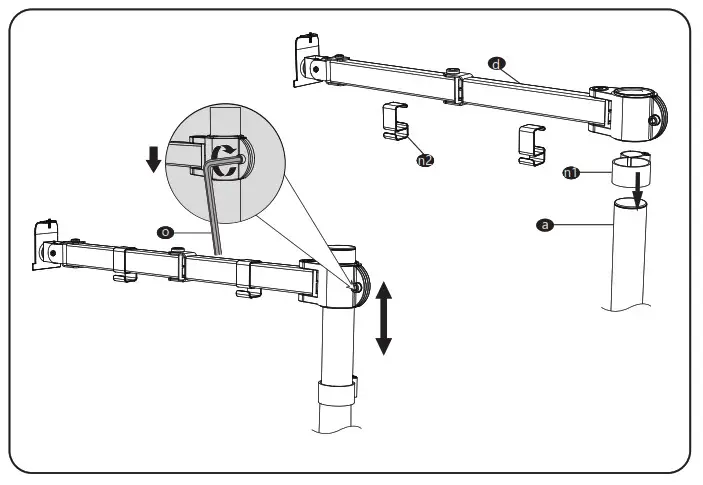 d
n2
n1
a
o