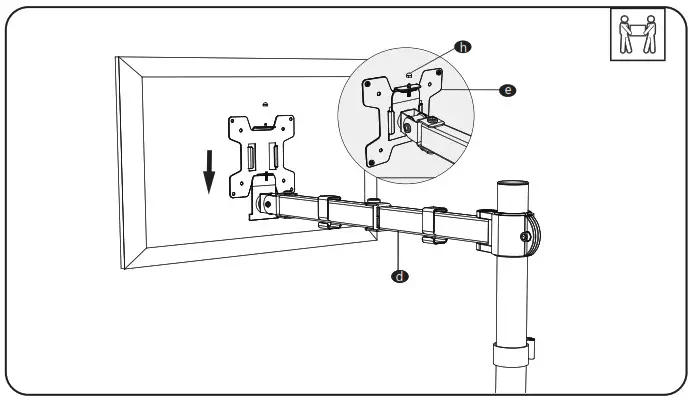 h
e
d