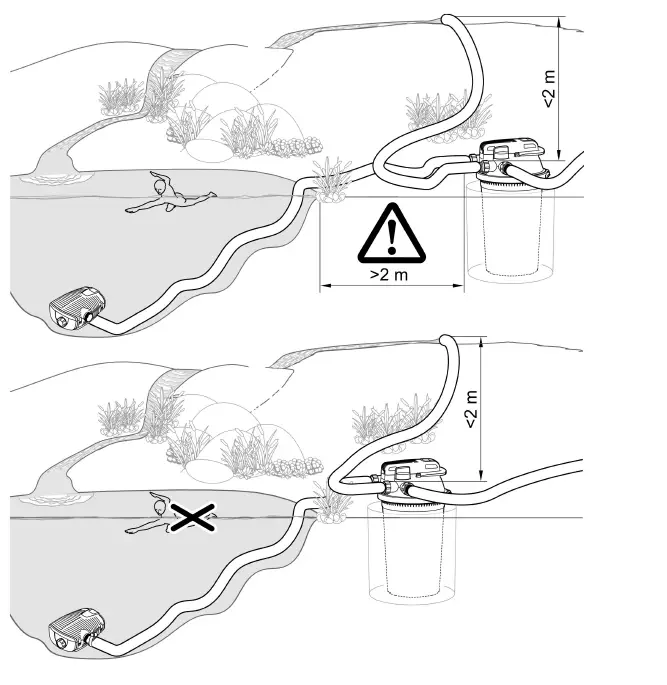 <2 m

>2 m

<2 m