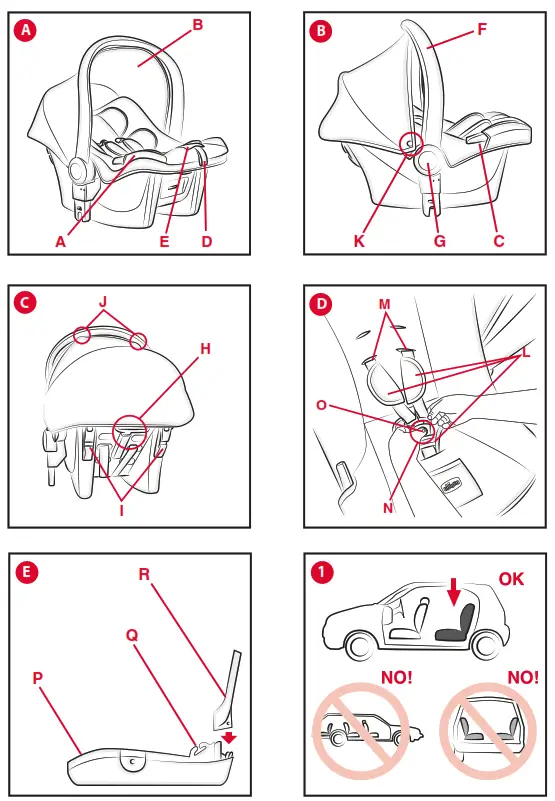 A
B
A
E
D

B
F
K
G
C

C
J
H
I

D
M
L
O
N

E
R
Q
P

1
OK
NO!
NO!