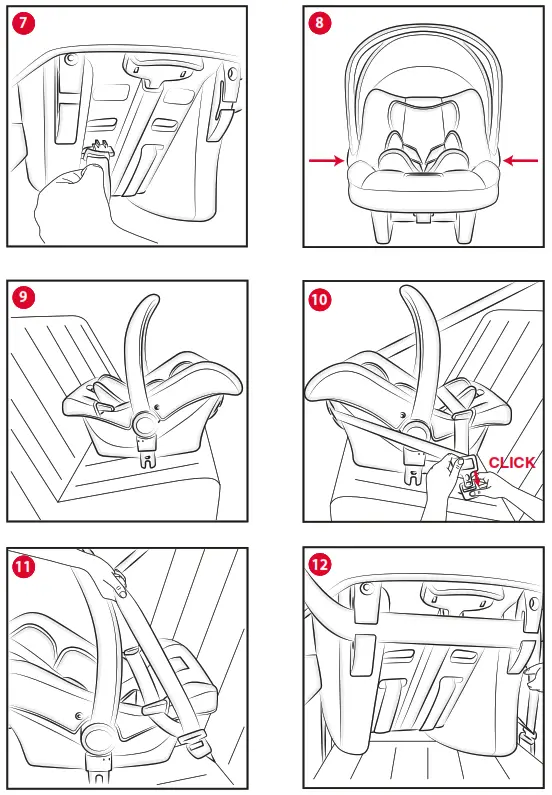 7

8

9

10

CLICK

11

12