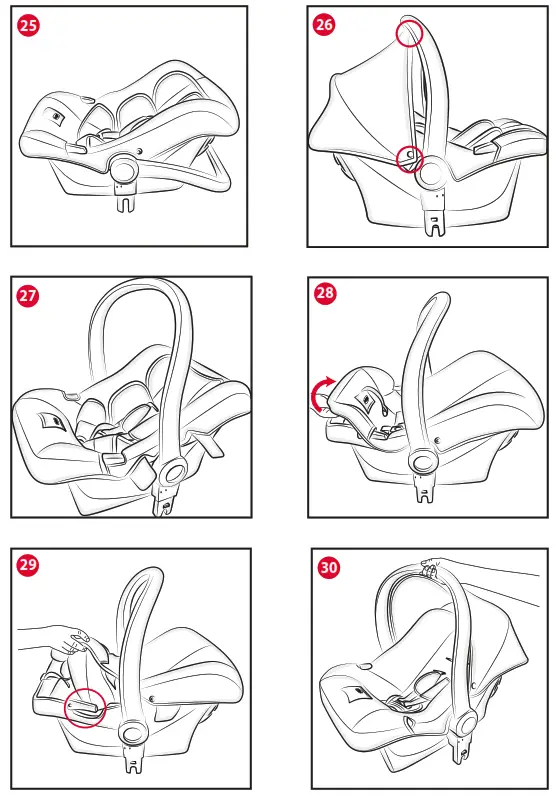 25

26

27

28

29

30