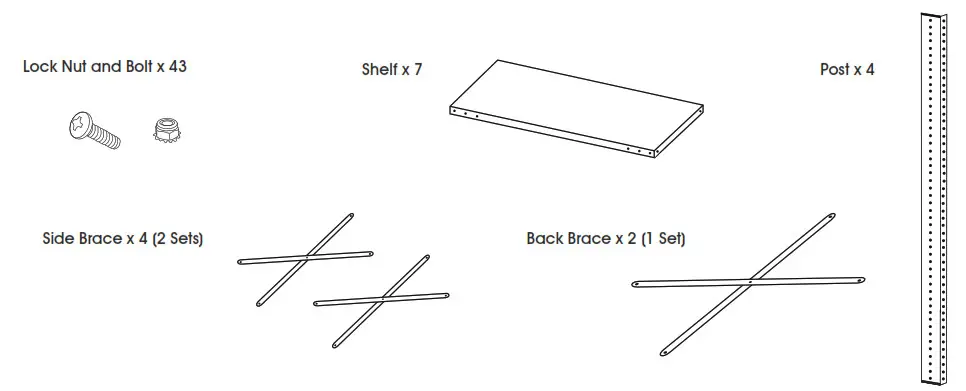 Lock Nut and Bolt x 43

Shelf x 7

Post x 4

Side Brace x 4 (2 Sets)

Back Brace x 2 (1 Set)