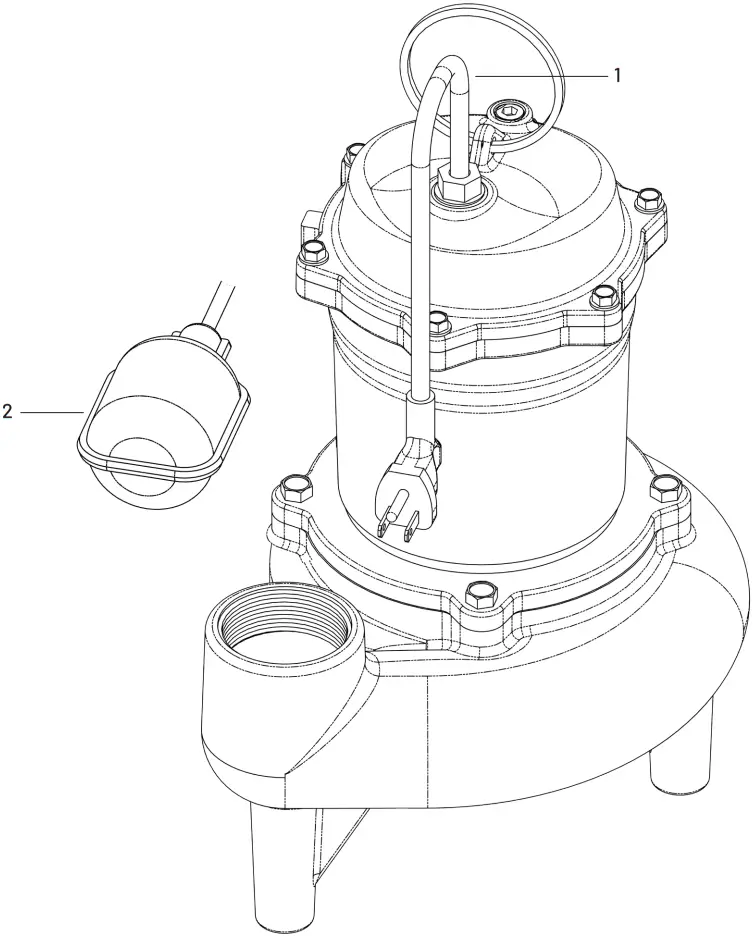 1
2