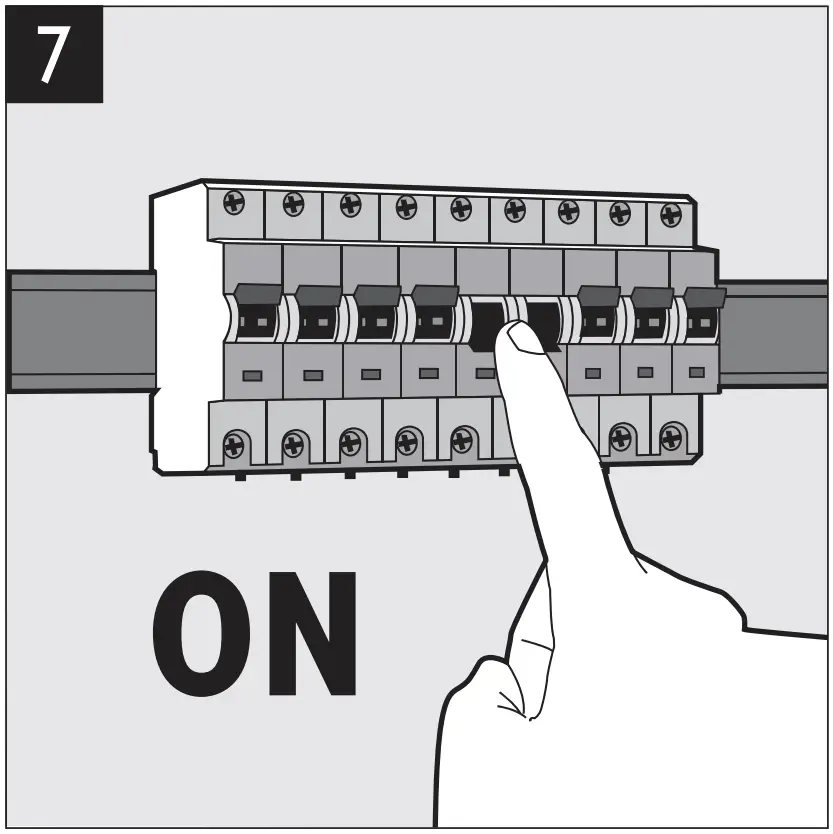 7

ON