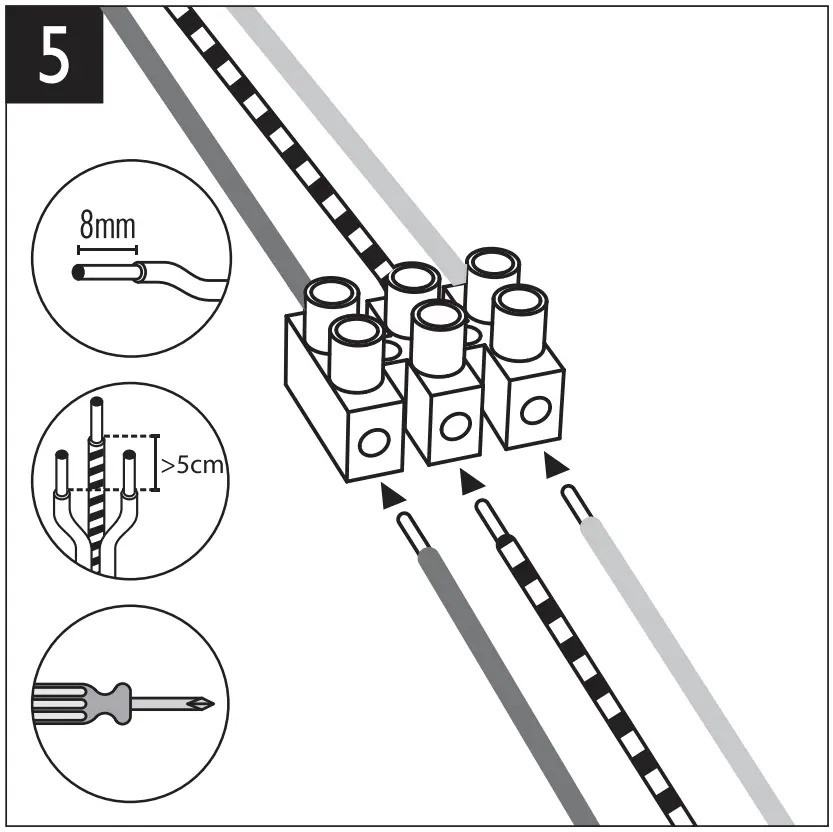 5

8mm

>5cm