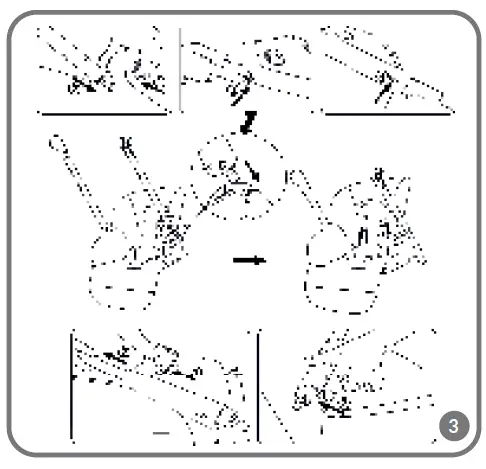 3