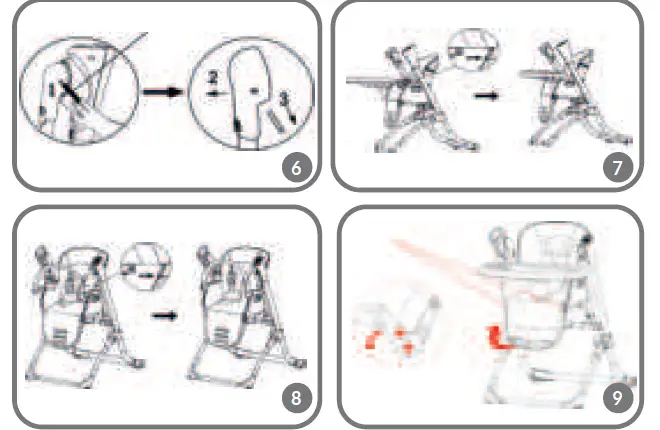 1

2

3

6

7

8

9