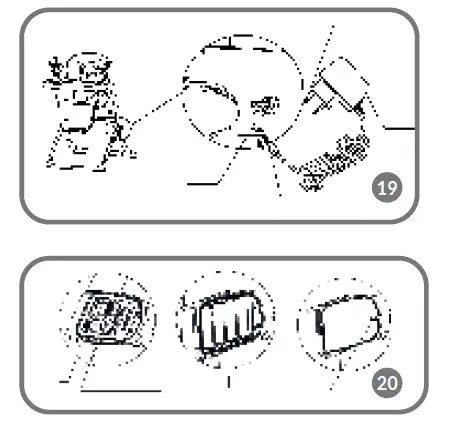 19

20