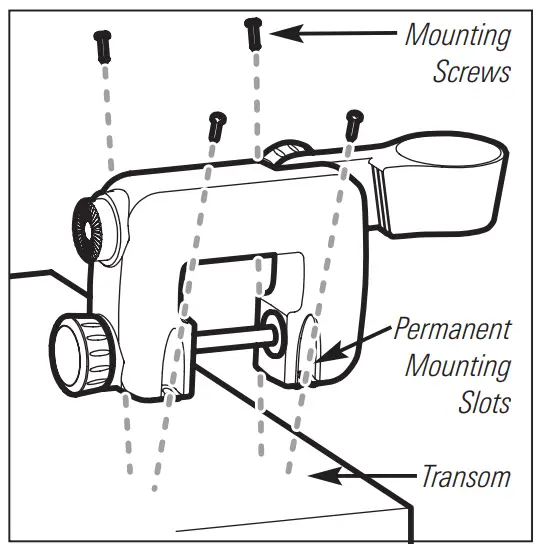 Mounting Screws

Permanent Mounting Slots

Transom