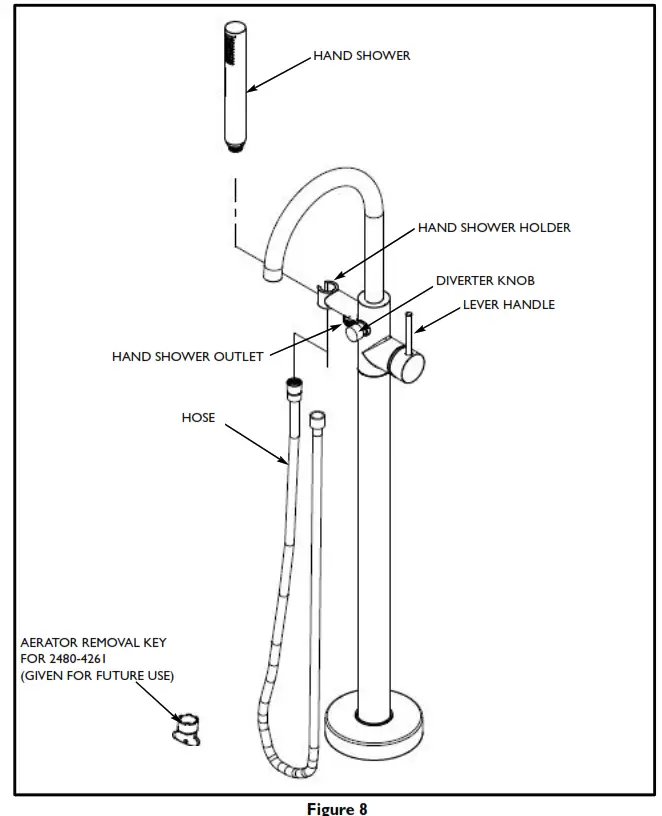 HAND SHOWER

HAND SHOWER HOLDER

DIVERTER KNOB

LEVER HANDLE

HAND SHOWER OUTLET

HOSE

AERATOR REMOVAL KEY
FOR 2480-4261
(GIVEN FOR FUTURE USE)

Figure 8