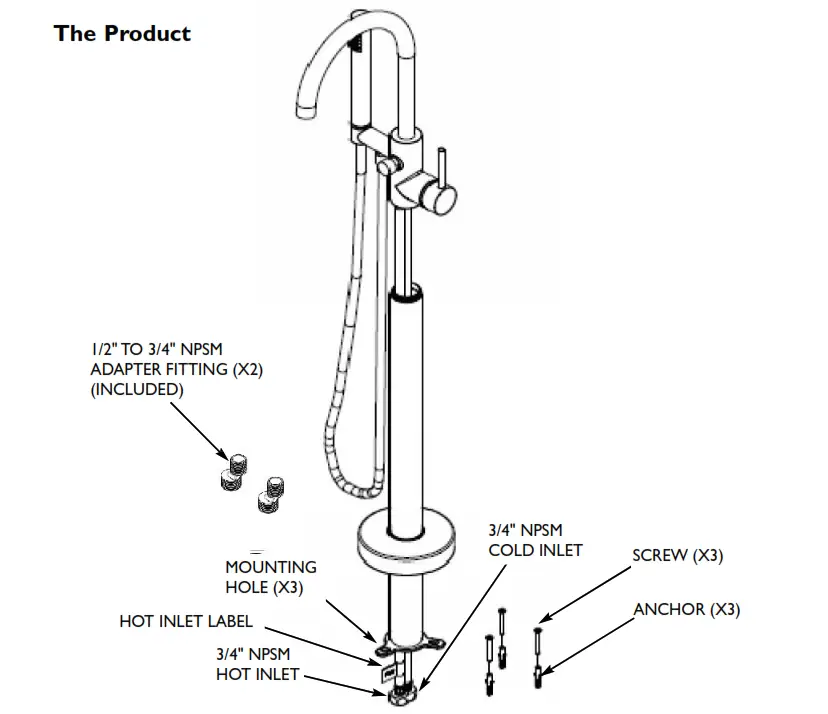 The Product

1/2" TO 3/4" NPSM ADAPTER FITTING (X2) (INCLUDED)

MOUNTING HOLE (X3)

HOT INLET LABEL

3/4" NPSM HOT INLET

3/4" NPSM COLD INLET

SCREW (X3)

ANCHOR (X3)