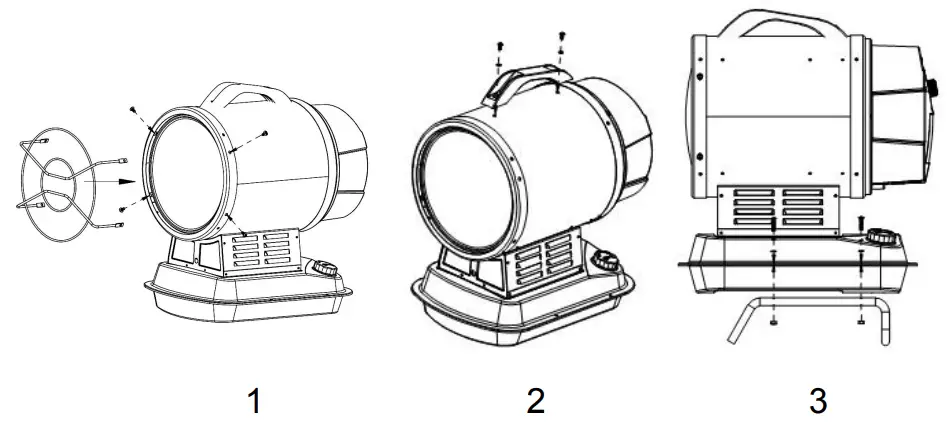 1

2

3