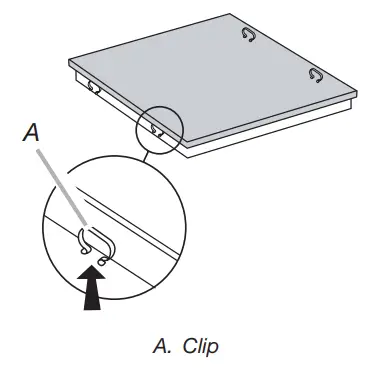 A

A. Clip