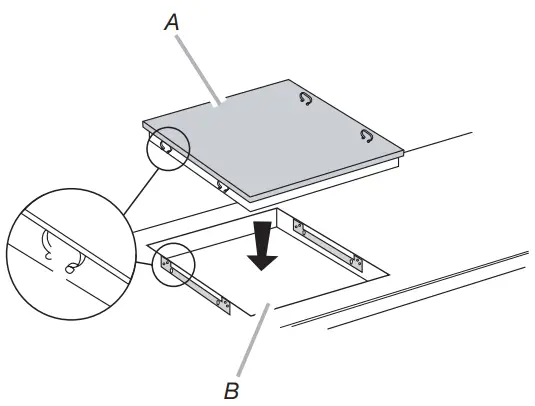 A

B