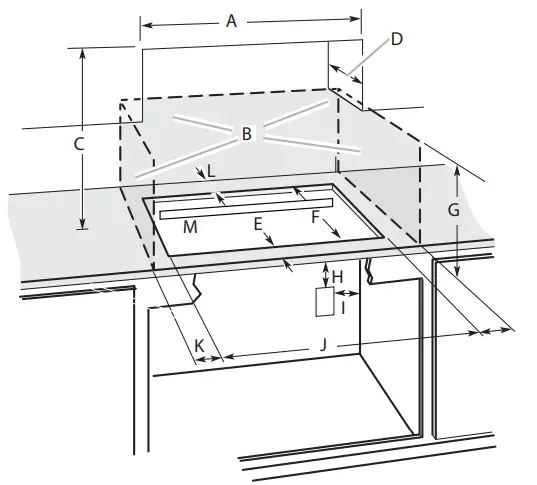 A
D
C
B
L
G
M
E
F
H
I
K
J