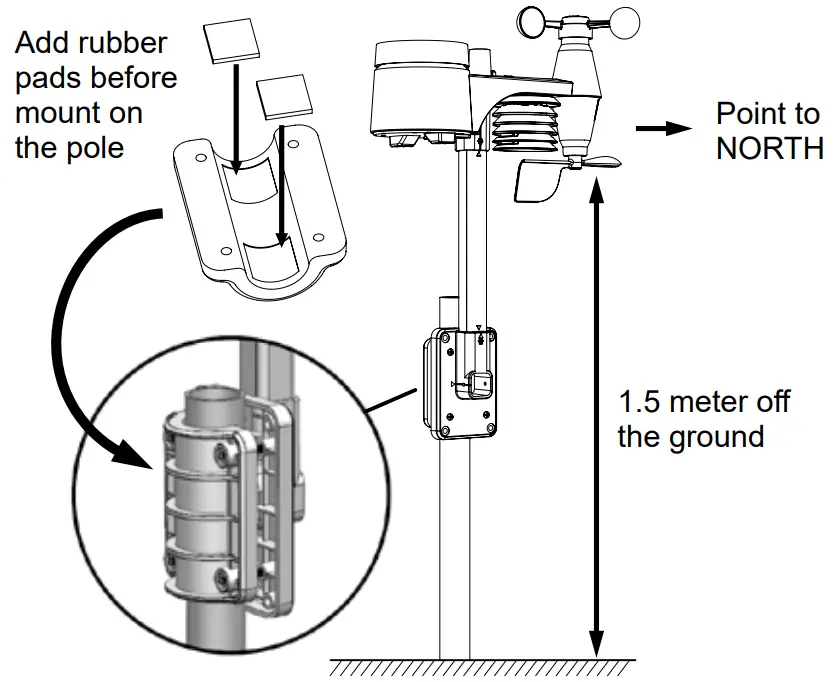 Add rubber pads before mount on the pole

Point to NORTH

1.5 meter off the ground