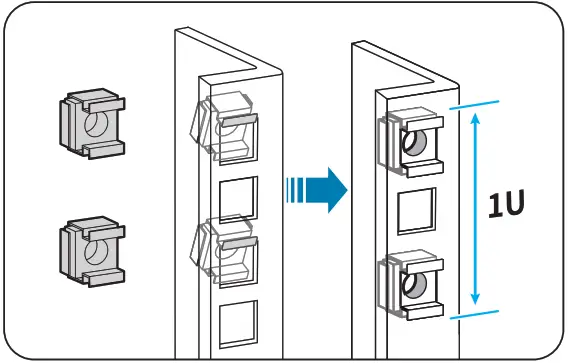 1U